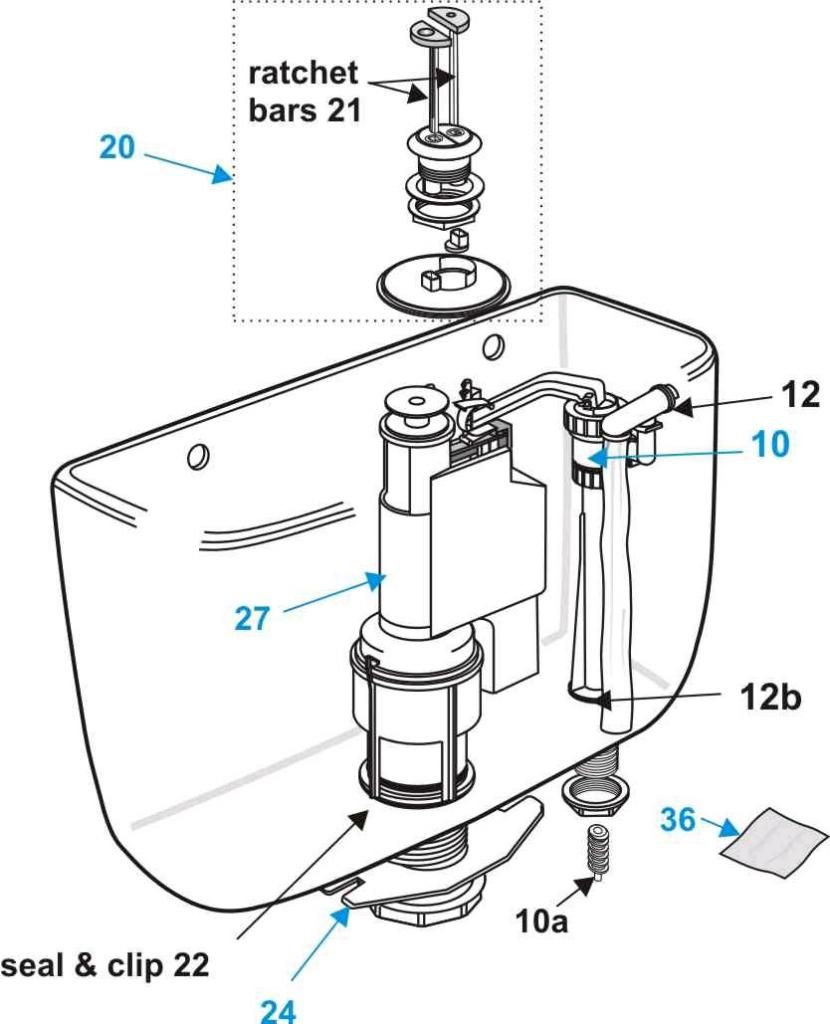 ratchet bars 21

20

12

10

27

12b

36

10a

seal & clip 22

24